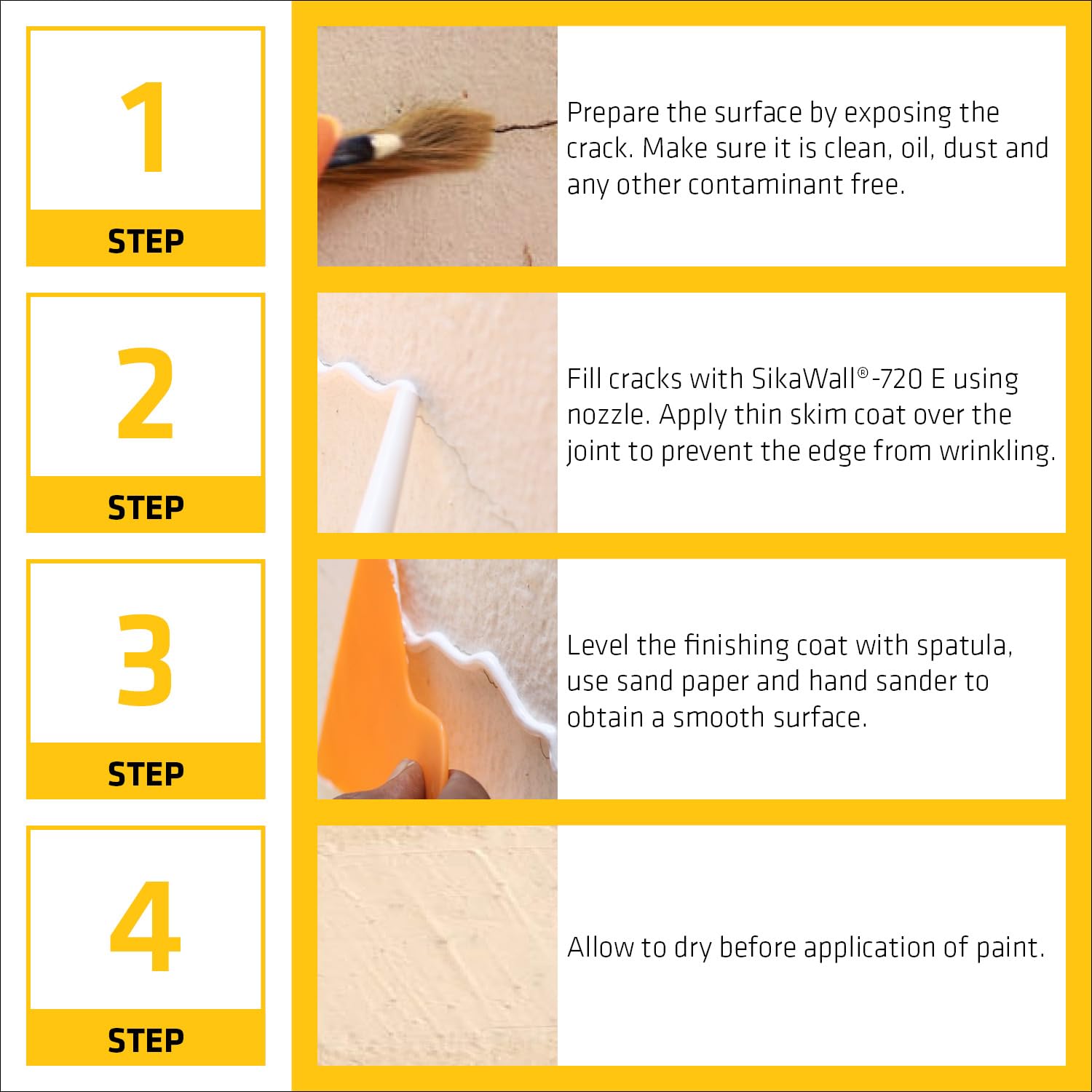 1
STEP

Prepare the surface by exposing the crack. Make sure it is clean, oil, dust and any other contaminant free.

2
STEP

Fill cracks with SikaWall®-720 E using nozzle. Apply thin skim coat over the joint to prevent the edge from wrinkling.

3
STEP

Level the finishing coat with spatula, use sand paper and hand sander to obtain a smooth surface.

4
STEP

Allow to dry before application of paint.